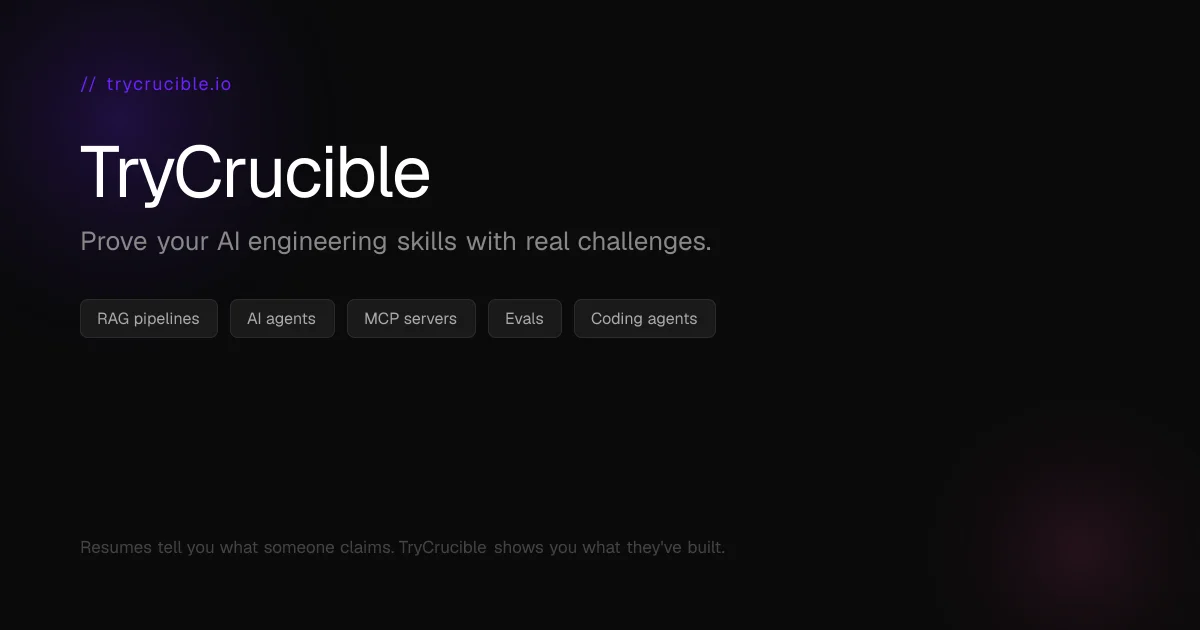 // trycrucible.io

TryCrucible

Prove your AI engineering skills with real challenges.

RAG pipelines

AI agents

MCP servers

Evals

Coding agents

Resumes tell you what someone claims. TryCrucible shows you what they've built.